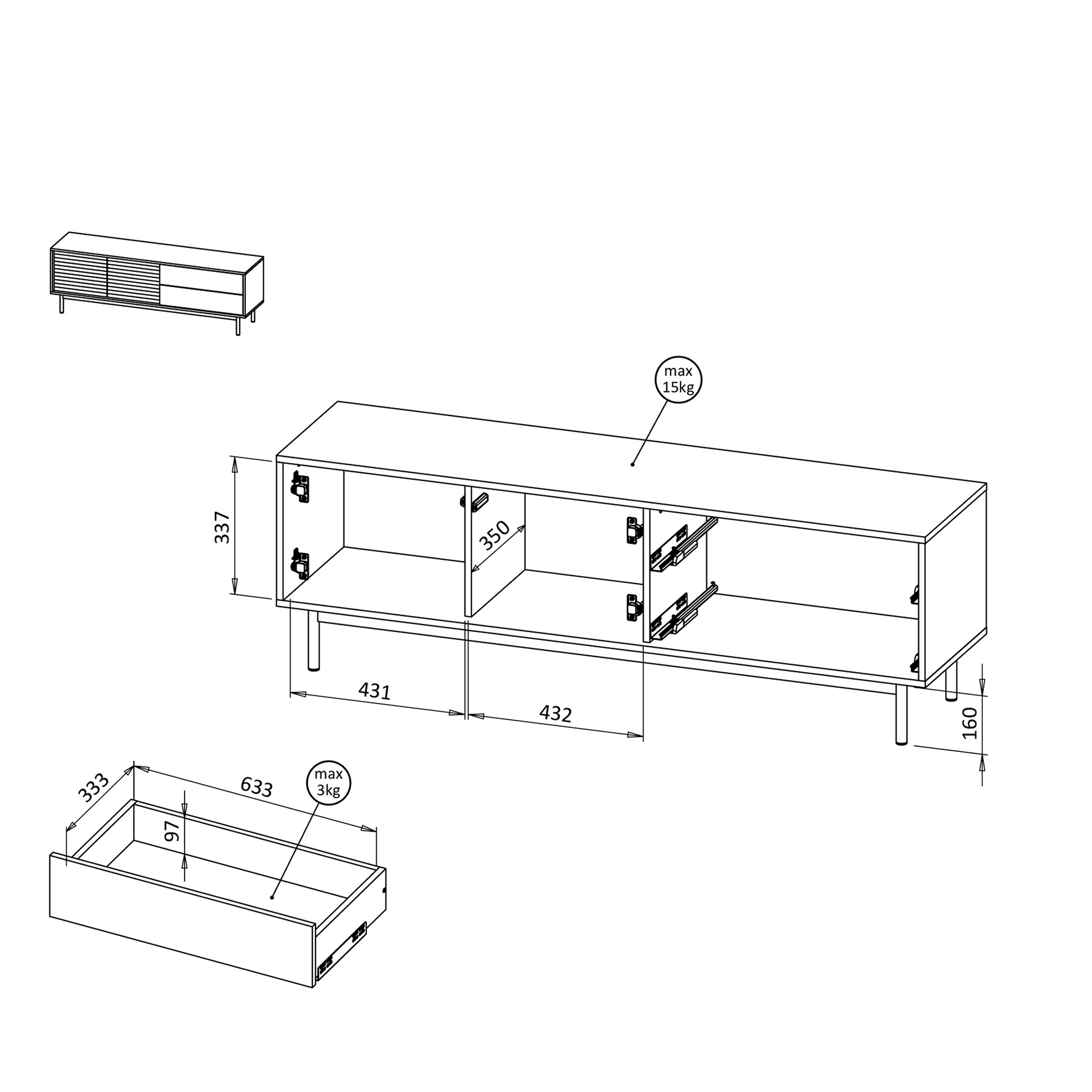 max
15kg

337

350

431

432

160

333

633

max
3kg

97