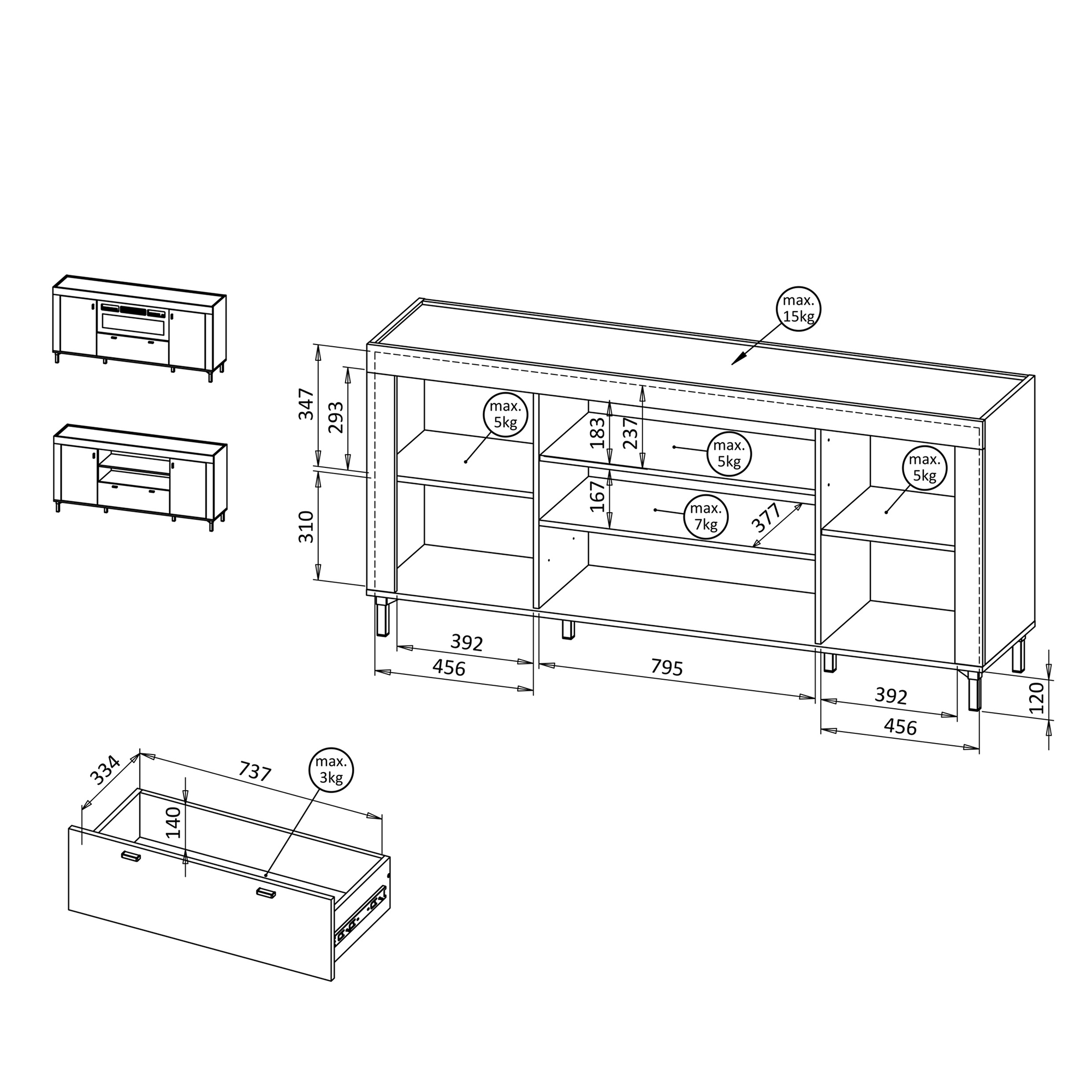 max. 15kg

347
293
310

max. 5kg

183
237

max. 5kg

max. 5kg

167

max. 7kg

377

392
456
795
392
456
120

334
737

max. 3kg

140