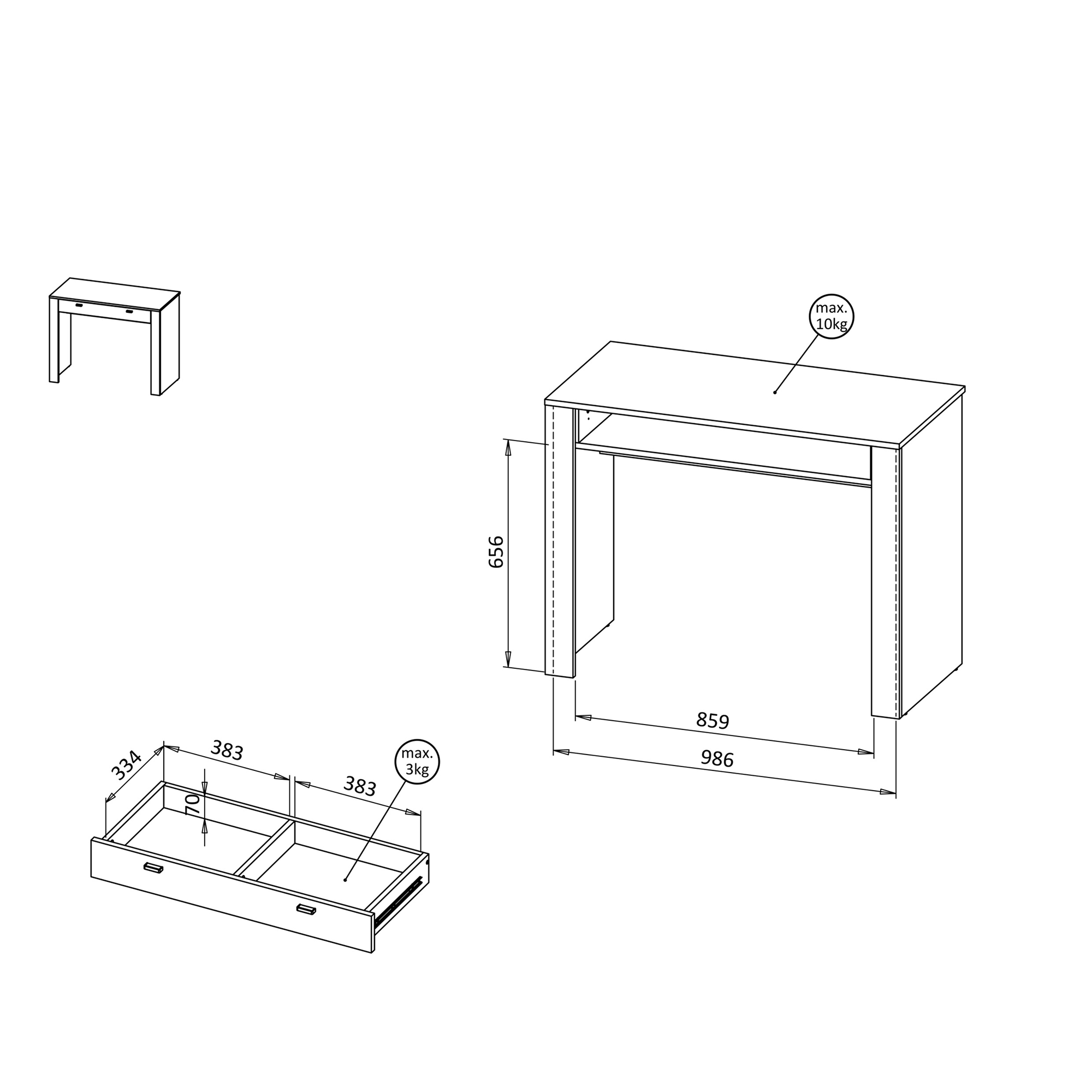 max.
10kg

656

859

986

334

383

383

70

max.
3kg