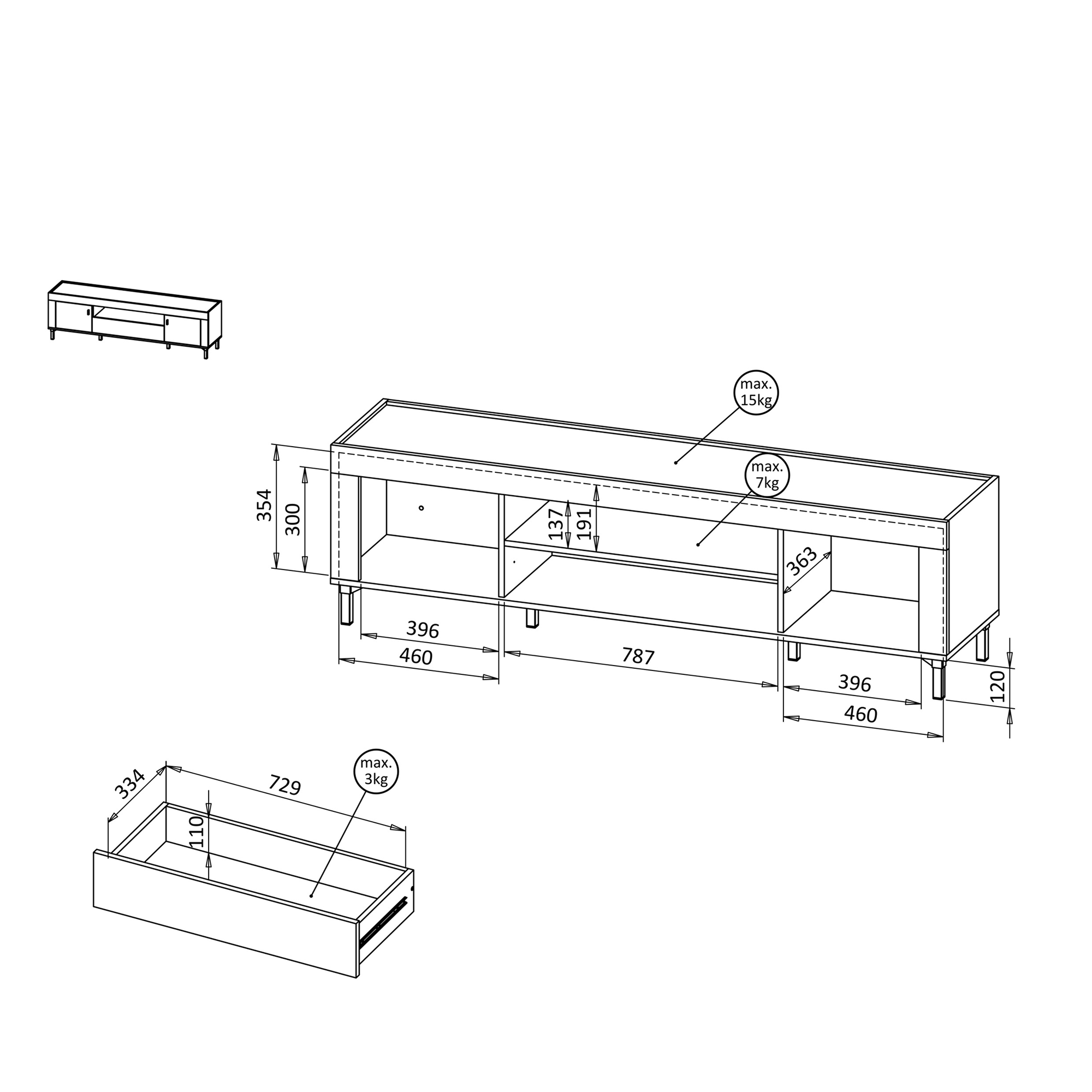 max.
15kg

max.
7kg

354

300

137

191

363

396

460

787

396

460

120

334

729

max.
3kg

110