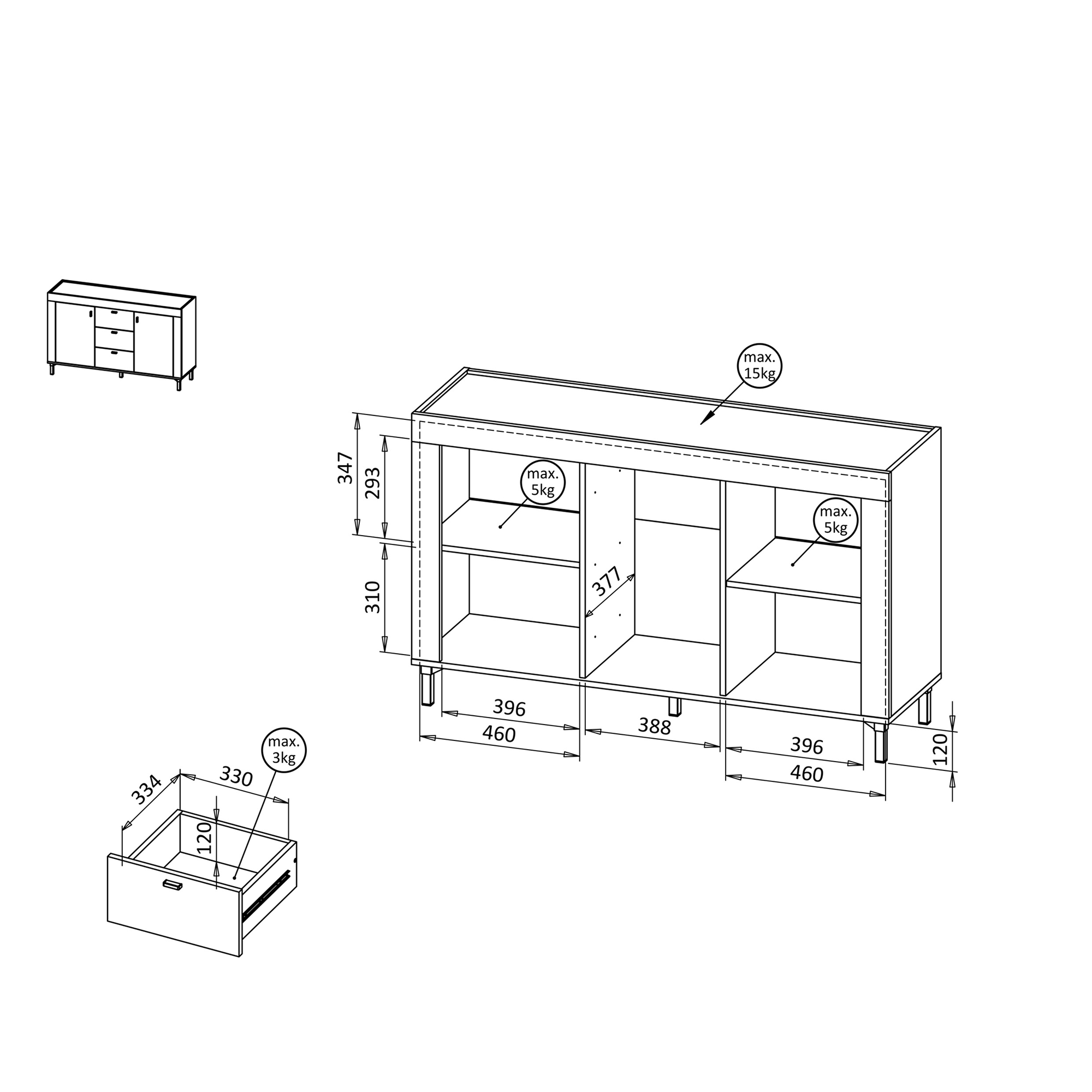 max.
15kg

347

293

max.
5kg

max.
5kg

310

377

396

460

388

396

460

120

max.
3kg

334

330

120