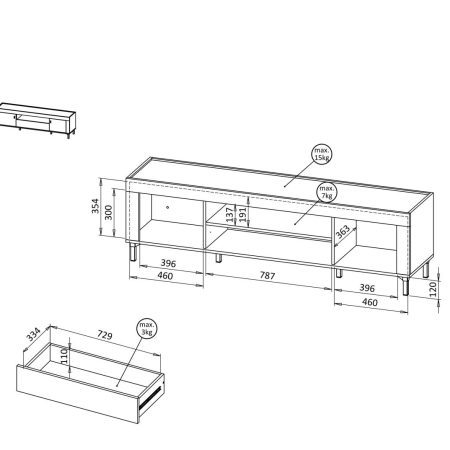 max. 15kg

max. 7kg

354

300

137

191

363

396

460

787

396

460

120

334

729

110

max. 3kg